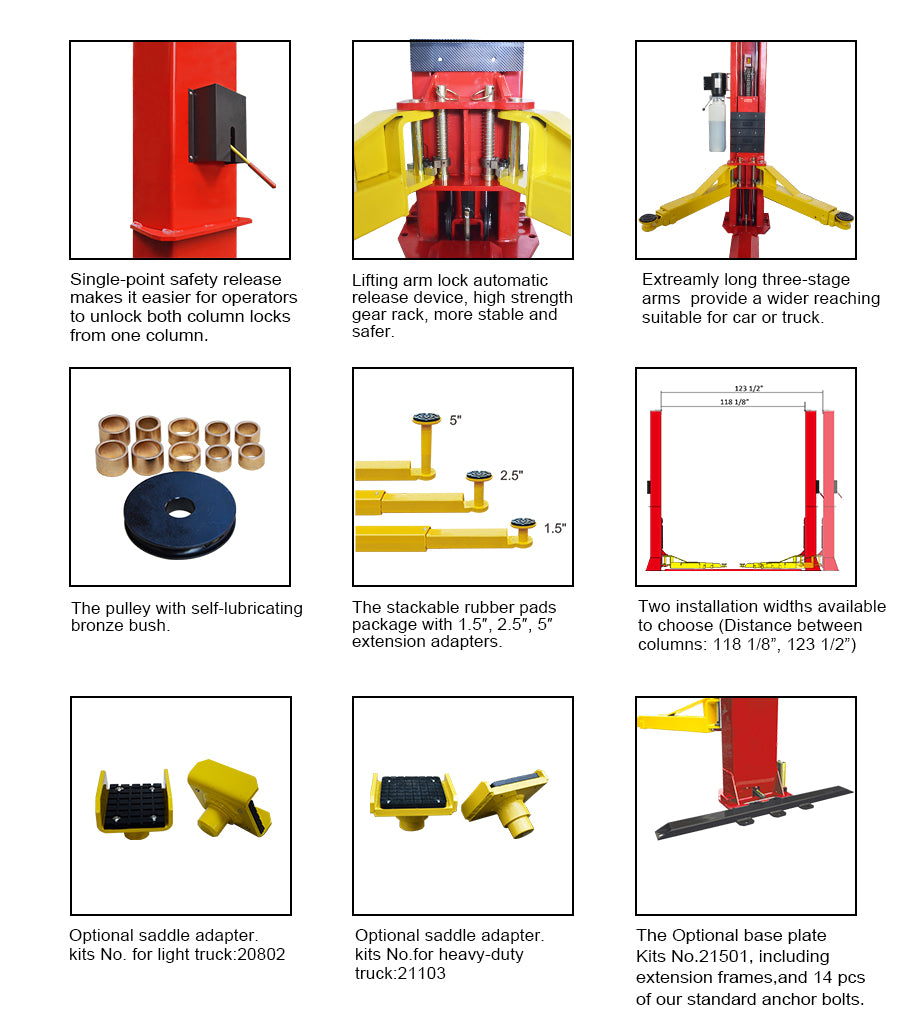 Single-point safety release makes it easier for operators to unlock both column locks from one column.

Lifting arm lock automatic release device, high strength gear rack, more stable and safer.

Extreamly long three-stage arms provide a wider reaching suitable for car or truck.

The pulley with self-lubricating bronze bush.

5"

2.5"

1.5"

The stackable rubber pads package with 1.5″, 2.5″, 5″ extension adapters.

123 1/2"

118 1/8"

Two installation widths available to choose (Distance between columns: 118 1/8”, 123 1/2”)

Optional saddle adapter. kits No. for light truck:20802

Optional saddle adapter. kits No.for heavy-duty truck:21103

The Optional base plate Kits No.21501, including extension frames,and 14 pcs of our standard anchor bolts.