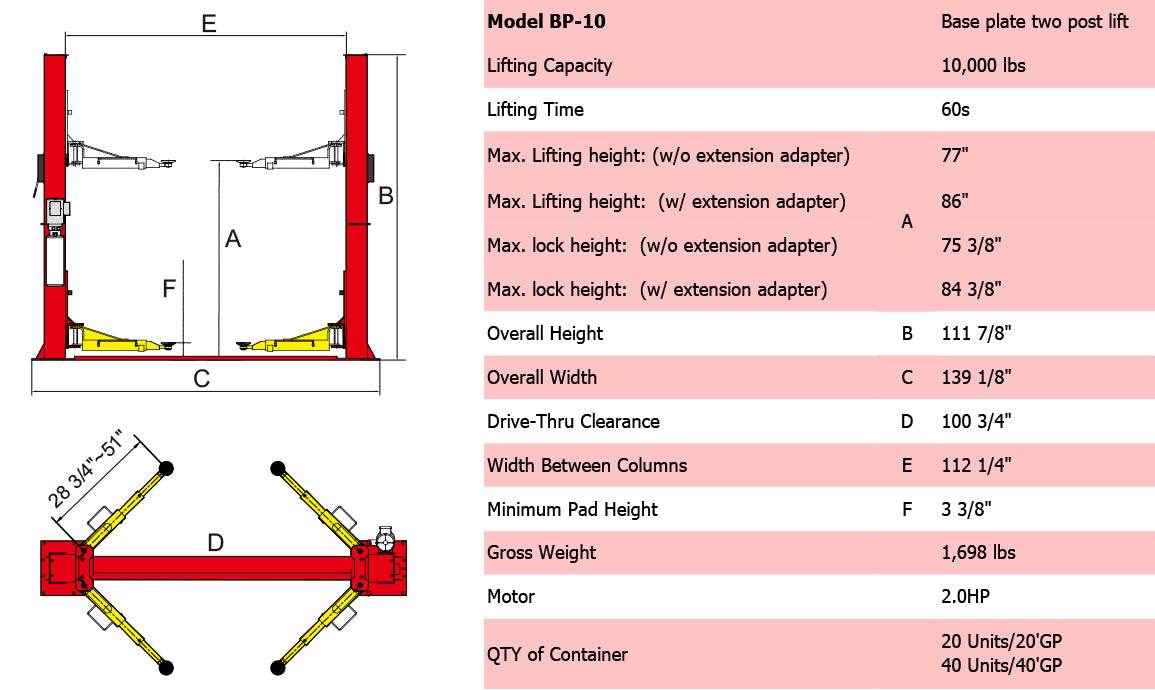 E

B

A

F

C

28 3/4"~51"

D

| Model BP-10 | | Base plate two post lift |
|---|---|---|
| Lifting Capacity | | 10,000 lbs |
| Lifting Time | | 60s |
| Max. Lifting height: (w/o extension adapter) | A | 77" |
| Max. Lifting height: (w/ extension adapter) | A | 86" |
| Max. lock height: (w/o extension adapter) | A | 75 3/8" |
| Max. lock height: (w/ extension adapter) | A | 84 3/8" |
| Overall Height | B | 111 7/8" |
| Overall Width | C | 139 1/8" |
| Drive-Thru Clearance | D | 100 3/4" |
| Width Between Columns | E | 112 1/4" |
| Minimum Pad Height | F | 3 3/8" |
| Gross Weight | | 1,698 lbs |
| Motor | | 2.0HP |
| QTY of Container | | 20 Units/20'GP 40 Units/40'GP |