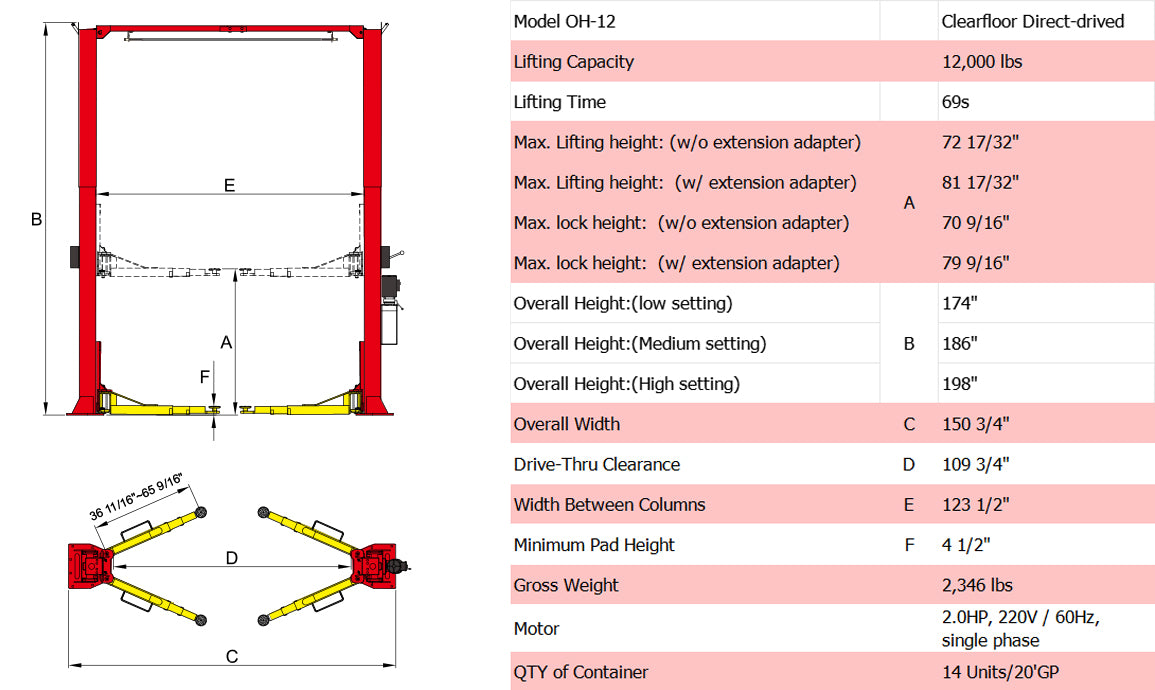 B

E

A

F

36 11/16"~65 9/16"

D

C

| Model OH-12 | | Clearfloor Direct-drived |
|---|---|---|
| Lifting Capacity | | 12,000 lbs |
| Lifting Time | | 69s |
| Max. Lifting height: (w/o extension adapter) | A | 72 17/32" |
| Max. Lifting height: (w/ extension adapter) | A | 81 17/32" |
| Max. lock height: (w/o extension adapter) | A | 70 9/16" |
| Max. lock height: (w/ extension adapter) | A | 79 9/16" |
| Overall Height:(low setting) | B | 174" |
| Overall Height:(Medium setting) | B | 186" |
| Overall Height:(High setting) | B | 198" |
| Overall Width | C | 150 3/4" |
| Drive-Thru Clearance | D | 109 3/4" |
| Width Between Columns | E | 123 1/2" |
| Minimum Pad Height | F | 4 1/2" |
| Gross Weight | | 2,346 lbs |
| Motor | | 2.0HP, 220V / 60Hz, single phase |
| QTY of Container | | 14 Units/20'GP |