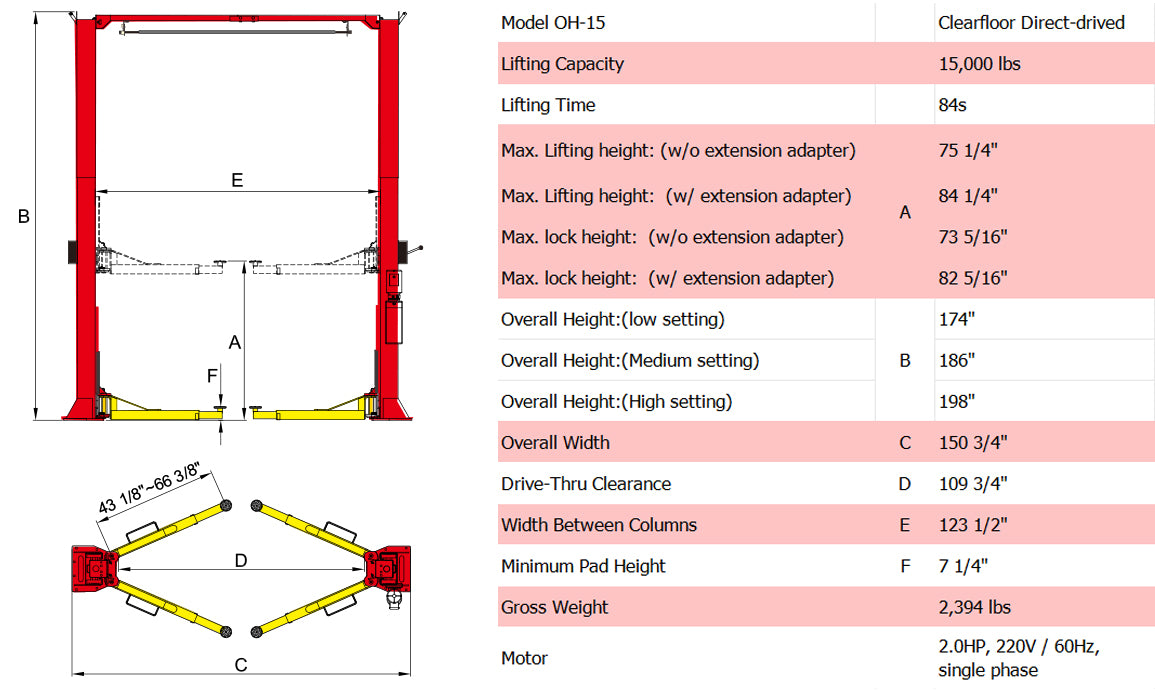 B

E

A

F

43 1/8"~66 3/8"

D

C

| Model OH-15 | | Clearfloor Direct-drived |
|---|---|---|
| Lifting Capacity | | 15,000 lbs |
| Lifting Time | | 84s |
| Max. Lifting height: (w/o extension adapter) | A | 75 1/4" |
| Max. Lifting height: (w/ extension adapter) | A | 84 1/4" |
| Max. lock height: (w/o extension adapter) | A | 73 5/16" |
| Max. lock height: (w/ extension adapter) | A | 82 5/16" |
| Overall Height:(low setting) | B | 174" |
| Overall Height:(Medium setting) | B | 186" |
| Overall Height:(High setting) | B | 198" |
| Overall Width | C | 150 3/4" |
| Drive-Thru Clearance | D | 109 3/4" |
| Width Between Columns | E | 123 1/2" |
| Minimum Pad Height | F | 7 1/4" |
| Gross Weight | | 2,394 lbs |
| Motor | | 2.0HP, 220V / 60Hz, single phase |