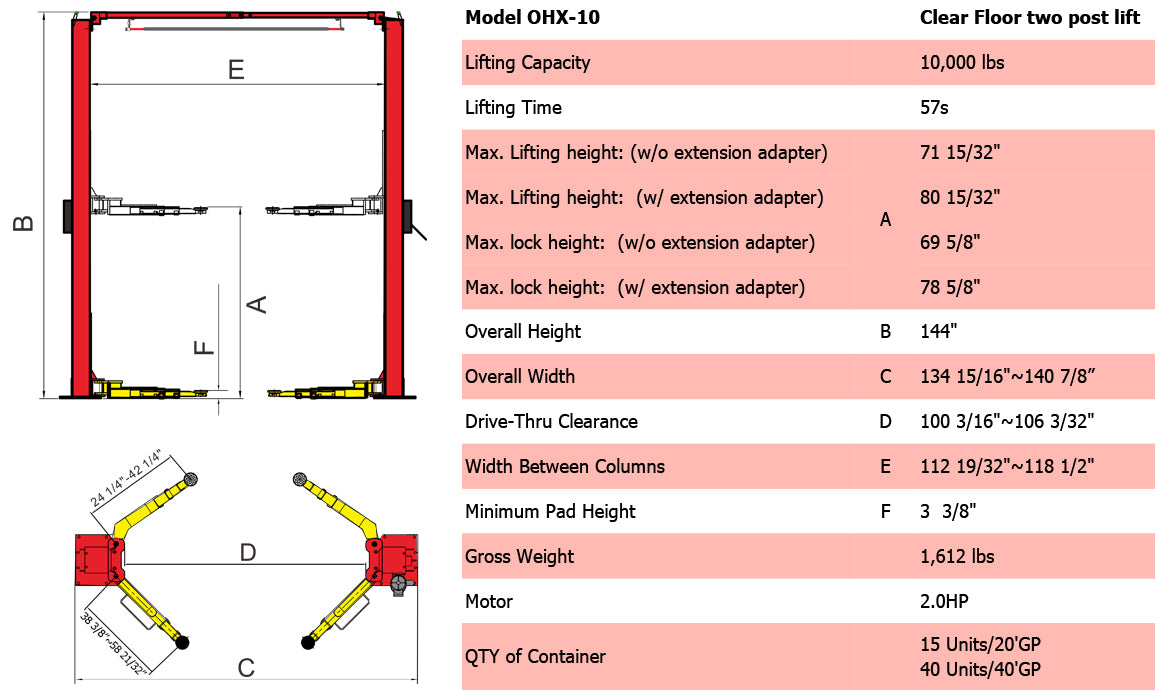 E

B

A

F

24 1/4"-42 1/4"

D

38 3/8"~58 21/32"

C

| Model OHX-10 | | Clear Floor two post lift |
|---|---|---|
| Lifting Capacity | | 10,000 lbs |
| Lifting Time | | 57s |
| Max. Lifting height: (w/o extension adapter) | A | 71 15/32" |
| Max. Lifting height: (w/ extension adapter) | A | 80 15/32" |
| Max. lock height: (w/o extension adapter) | A | 69 5/8" |
| Max. lock height: (w/ extension adapter) | A | 78 5/8" |
| Overall Height | B | 144" |
| Overall Width | C | 134 15/16"~140 7/8" |
| Drive-Thru Clearance | D | 100 3/16"~106 3/32" |
| Width Between Columns | E | 112 19/32"~118 1/2" |
| Minimum Pad Height | F | 3 3/8" |
| Gross Weight | | 1,612 lbs |
| Motor | | 2.0HP |
| QTY of Container | | 15 Units/20'GP 40 Units/40'GP |