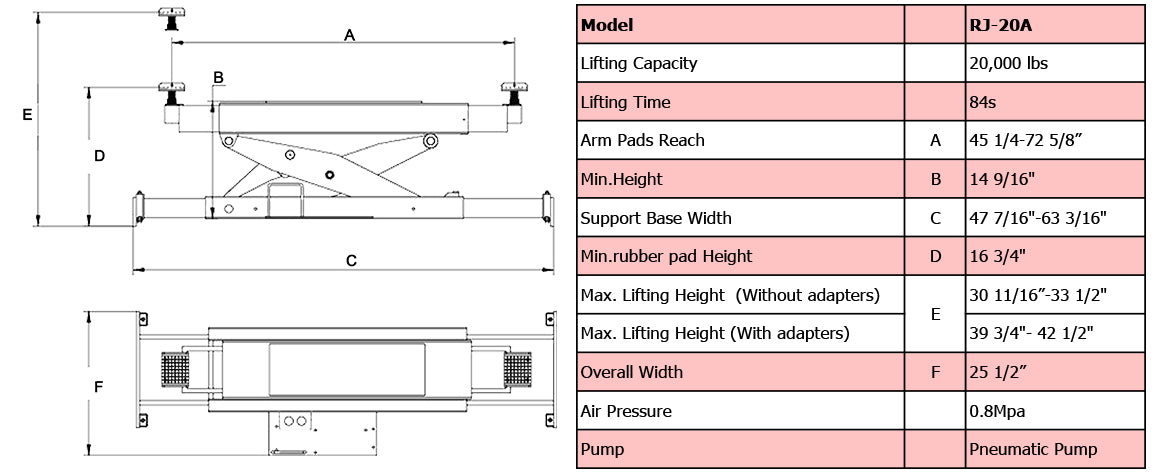 A

B

E

D

C

F

| Model | | RJ-20A |
|---|---|---|
| Lifting Capacity | | 20,000 lbs |
| Lifting Time | | 84s |
| Arm Pads Reach | A | 45 1/4-72 5/8” |
| Min.Height | B | 14 9/16" |
| Support Base Width | C | 47 7/16"-63 3/16" |
| Min.rubber pad Height | D | 16 3/4" |
| Max. Lifting Height (Without adapters) | E | 30 11/16”-33 1/2" |
| Max. Lifting Height (With adapters) | E | 39 3/4"- 42 1/2" |
| Overall Width | F | 25 1/2” |
| Air Pressure | | 0.8Mpa |
| Pump | | Pneumatic Pump |