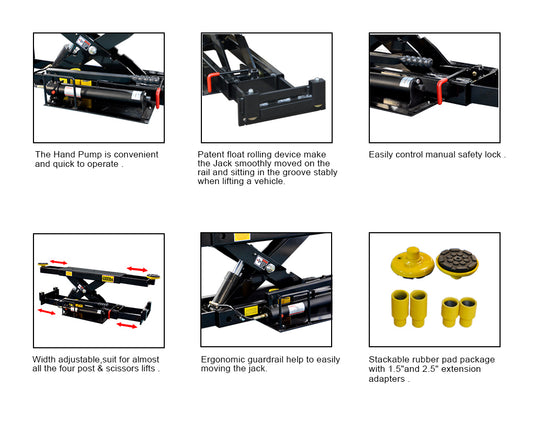 The Hand Pump is convenient and quick to operate .

Patent float rolling device make the Jack smoothly moved on the rail and sitting in the groove stably when lifting a vehicle.

Easily control manual safety lock .

Width adjustable,suit for almost all the four post & scissors lifts .

Ergonomic guardrail help to easily moving the jack.

Stackable rubber pad package with 1.5"and 2.5" extension adapters .