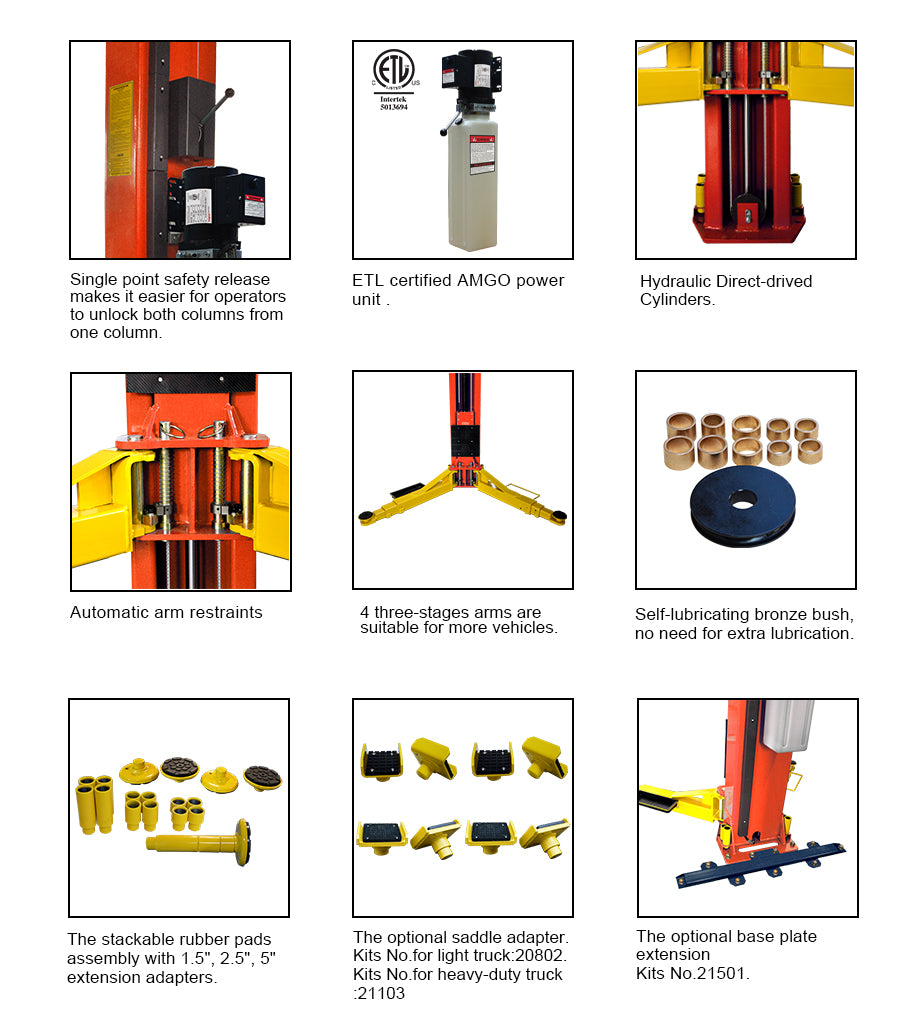 Single point safety release makes it easier for operators to unlock both columns from one column.

ETL
Intertek
5013694

ETL certified AMGO power unit .

Hydraulic Direct-drived Cylinders.

Automatic arm restraints

4 three-stages arms are suitable for more vehicles.

Self-lubricating bronze bush, no need for extra lubrication.

The stackable rubber pads assembly with 1.5", 2.5", 5" extension adapters.

The optional saddle adapter.
Kits No.for light truck:20802.
Kits No.for heavy-duty truck :21103

The optional base plate extension
Kits No.21501.