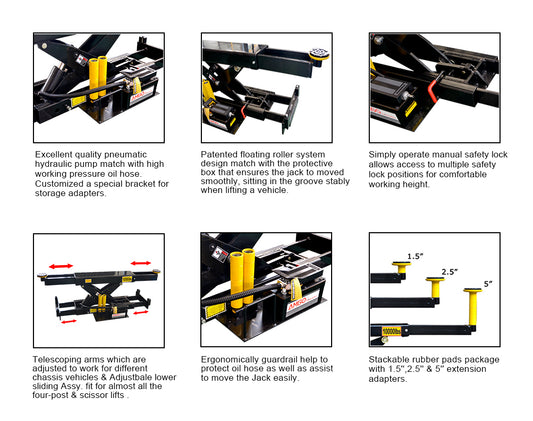 AMGO

Excellent quality pneumatic hydraulic pump match with high working pressure oil hose. Customized a special bracket for storage adapters.

Patented floating roller system design match with the protective box that ensures the jack to moved smoothly, sitting in the groove stably when lifting a vehicle.

Simply operate manual safety lock allows access to multiple safety lock positions for comfortable working height.

Telescoping arms which are adjusted to work for different chassis vehicles & Adjustbale lower sliding Assy. fit for almost all the four-post & scissor lifts .

AMGO

Ergonomically guardrail help to protect oil hose as well as assist to move the Jack easily.

1.5"
2.5"
5"
10000lbs

Stackable rubber pads package with 1.5",2.5" & 5" extension adapters.