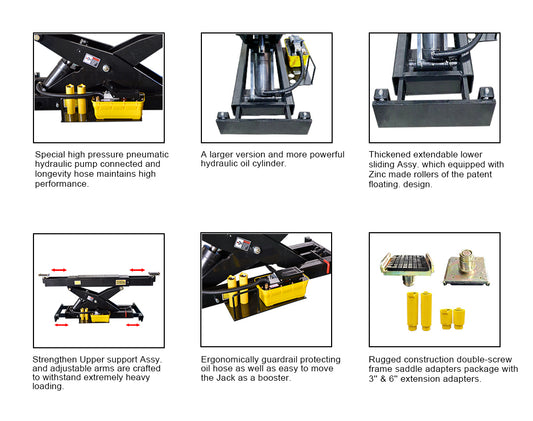 Special high pressure pneumatic hydraulic pump connected and longevity hose maintains high performance.

A larger version and more powerful hydraulic oil cylinder.

Thickened extendable lower sliding Assy. which equipped with Zinc made rollers of the patent floating. design.

Strengthen Upper support Assy. and adjustable arms are crafted to withstand extremely heavy loading.

Ergonomically guardrail protecting oil hose as well as easy to move the Jack as a booster.

Rugged construction double-screw frame saddle adapters package with 3" & 6" extension adapters.